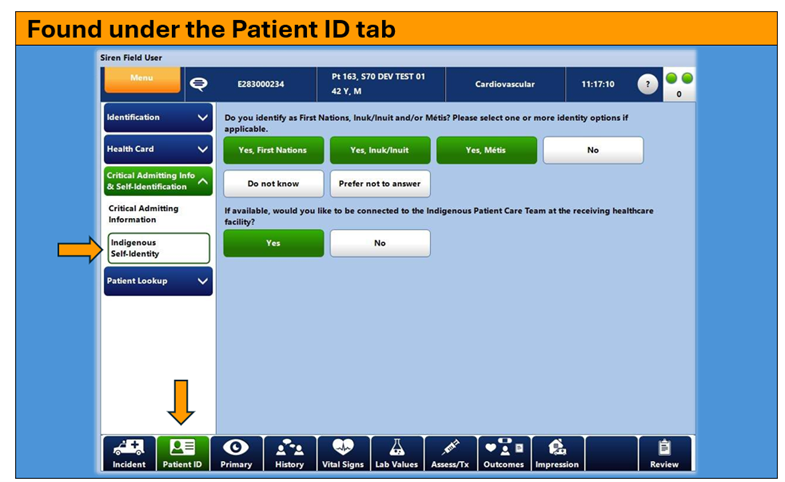 Found under the Patient ID tab

Siren Field User

Menu

E283000234

Pt 163, S70 DEV TEST 01
42 Y, M

Cardiovascular

11:17:10

?

0

Identification

Health Card

Critical Admitting Info & Self-Identification

Critical Admitting Information

Indigenous Self-Identity

Patient Lookup

Do you identify as First Nations, Inuk/Inuit and/or Métis? Please select one or more identity options if applicable.

Yes, First Nations

Yes, Inuk/Inuit

Yes, Métis

No

Do not know

Prefer not to answer

If available, would you like to be connected to the Indigenous Patient Care Team at the receiving healthcare facility?

Yes

No

Incident

Patient ID

Primary

History

Vital Signs

Lab Values

Assess/Tx

Outcomes

Impression

Review