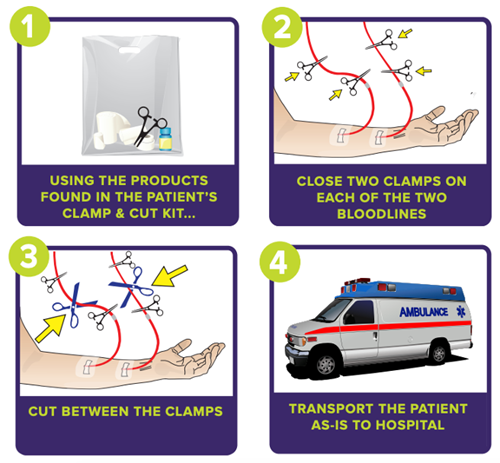 1

USING THE PRODUCTS FOUND IN THE PATIENT'S CLAMP & CUT KIT...

2

CLOSE TWO CLAMPS ON EACH OF THE TWO BLOODLINES

3

CUT BETWEEN THE CLAMPS

4

AMBULANCE

TRANSPORT THE PATIENT AS-IS TO HOSPITAL