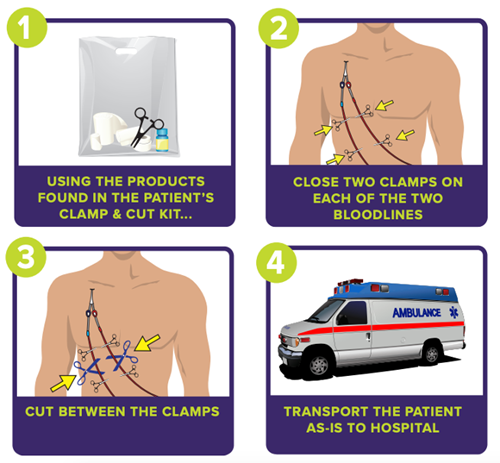 1

USING THE PRODUCTS FOUND IN THE PATIENT'S CLAMP & CUT KIT...

2

CLOSE TWO CLAMPS ON EACH OF THE TWO BLOODLINES

3

CUT BETWEEN THE CLAMPS

4

AMBULANCE

TRANSPORT THE PATIENT AS-IS TO HOSPITAL